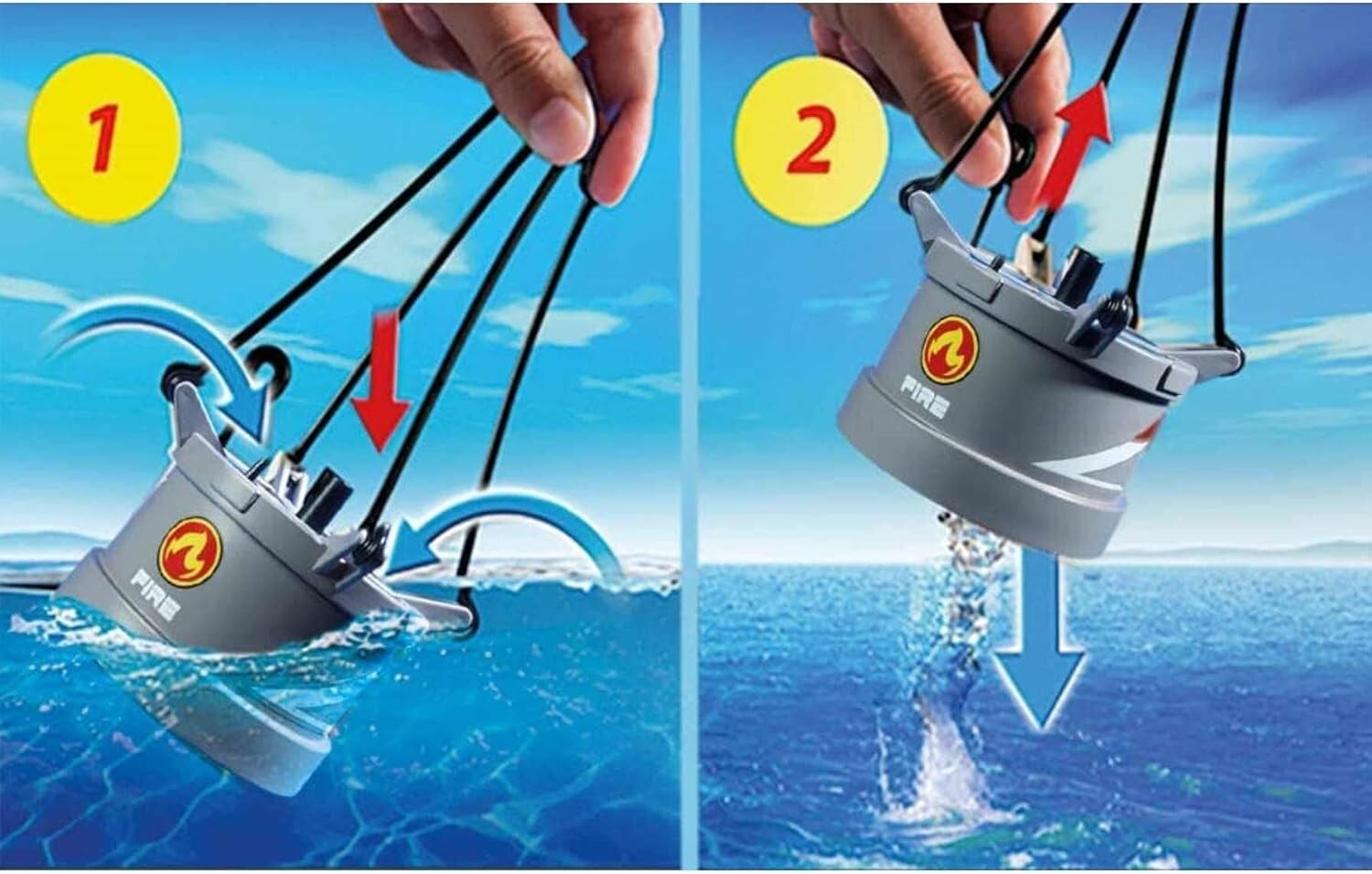 1

FIRE

2

FIRE